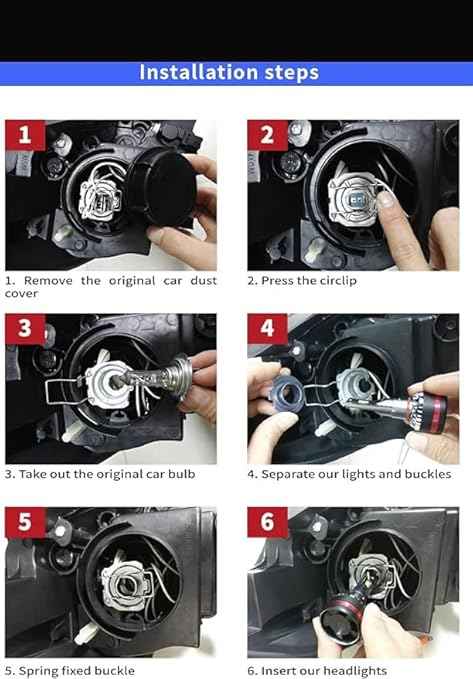 Installation steps

1

1. Remove the original car dust cover

2

2. Press the circlip

3

3. Take out the original car bulb

4

4. Separate our lights and buckles

5

5. Spring fixed buckle

6

6. Insert our headlights