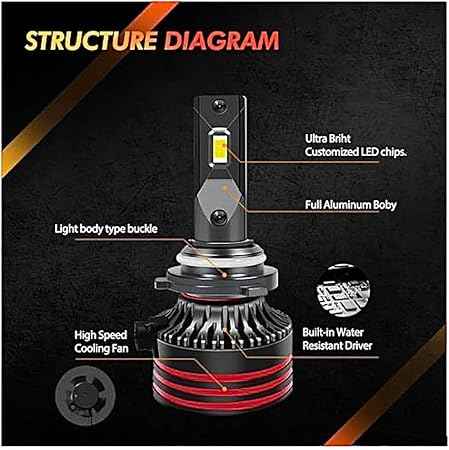 STRUCTURE DIAGRAM

Ultra Briht Customized LED chips.

Full Aluminum Boby

Light body type buckle

High Speed Cooling Fan

Built-in Water Resistant Driver