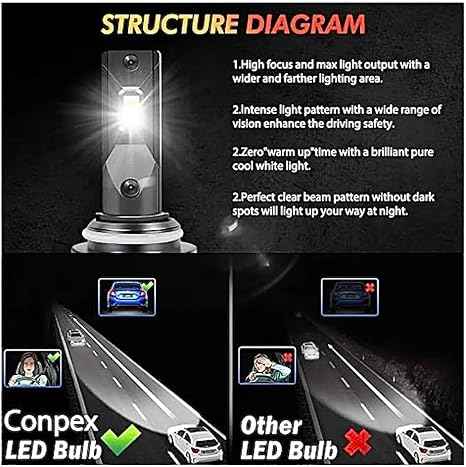 STRUCTURE DIAGRAM

1.High focus and max light output with a wider and farther lighting area.

2.Intense light pattern with a wide range of vision enhance the driving safety.

2.Zero"warm up"time with a brilliant pure cool white light.

2.Perfect clear beam pattern without dark spots will light up your way at night.

Conpex LED Bulb

Other LED Bulb