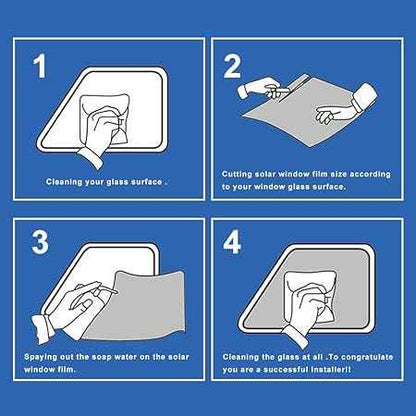 1

Cleaning your glass surface .

2

Cutting solar window film size according to your window glass surface.

3

Spaying out the soap water on the solar window film.

4

Cleaning the glass at all .To congratulate you are a successful installer!!