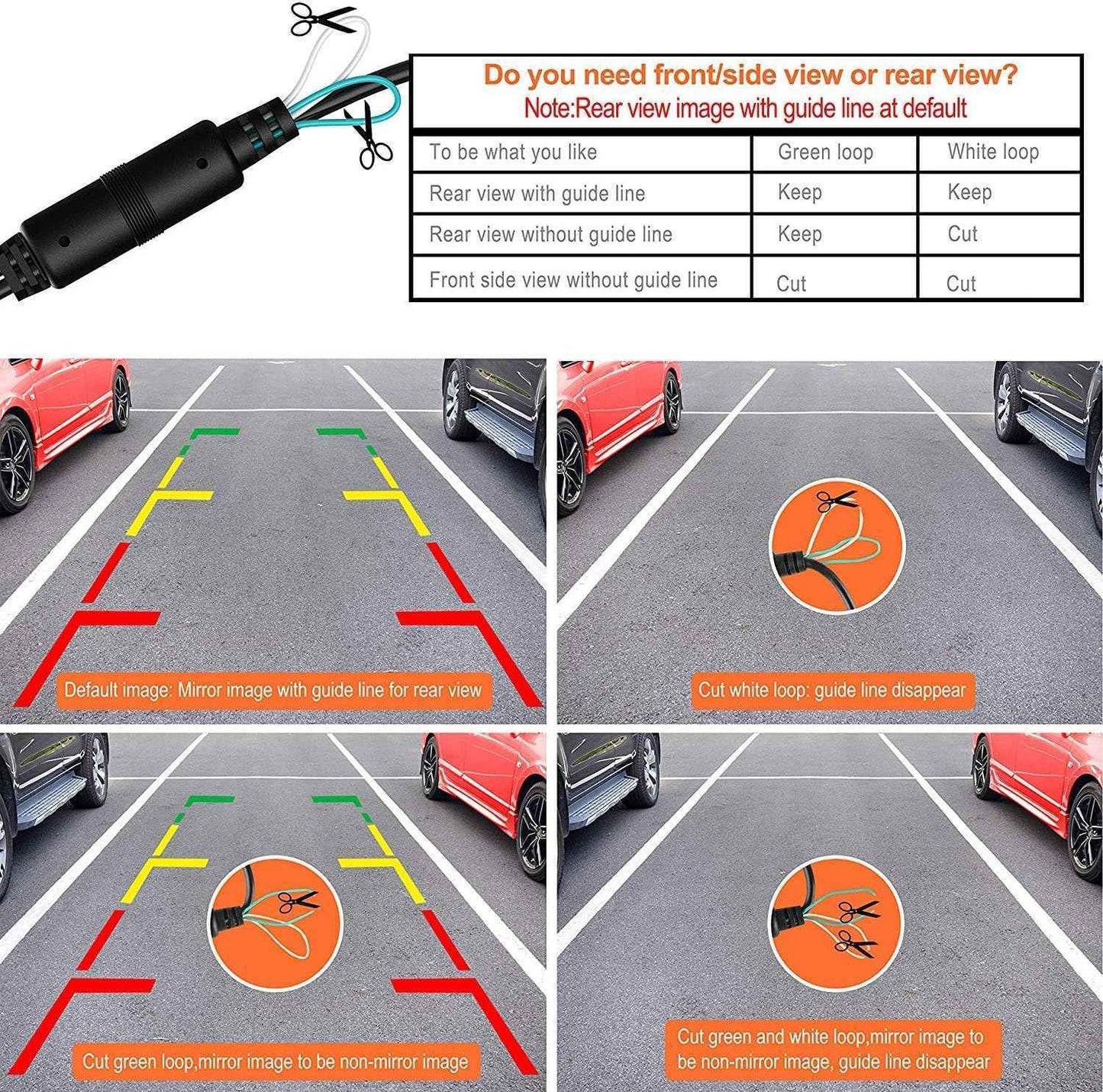 Do you need front/side view or rear view?
Note:Rear view image with guide line at default

| To be what you like | Green loop | White loop |
|---|---|---|
| Rear view with guide line | Keep | Keep |
| Rear view without guide line | Keep | Cut |
| Front side view without guide line | Cut | Cut |

Default image: Mirror image with guide line for rear view

Cut white loop: guide line disappear

Cut green loop,mirror image to be non-mirror image

Cut green and white loop,mirror image to be non-mirror image, guide line disappear