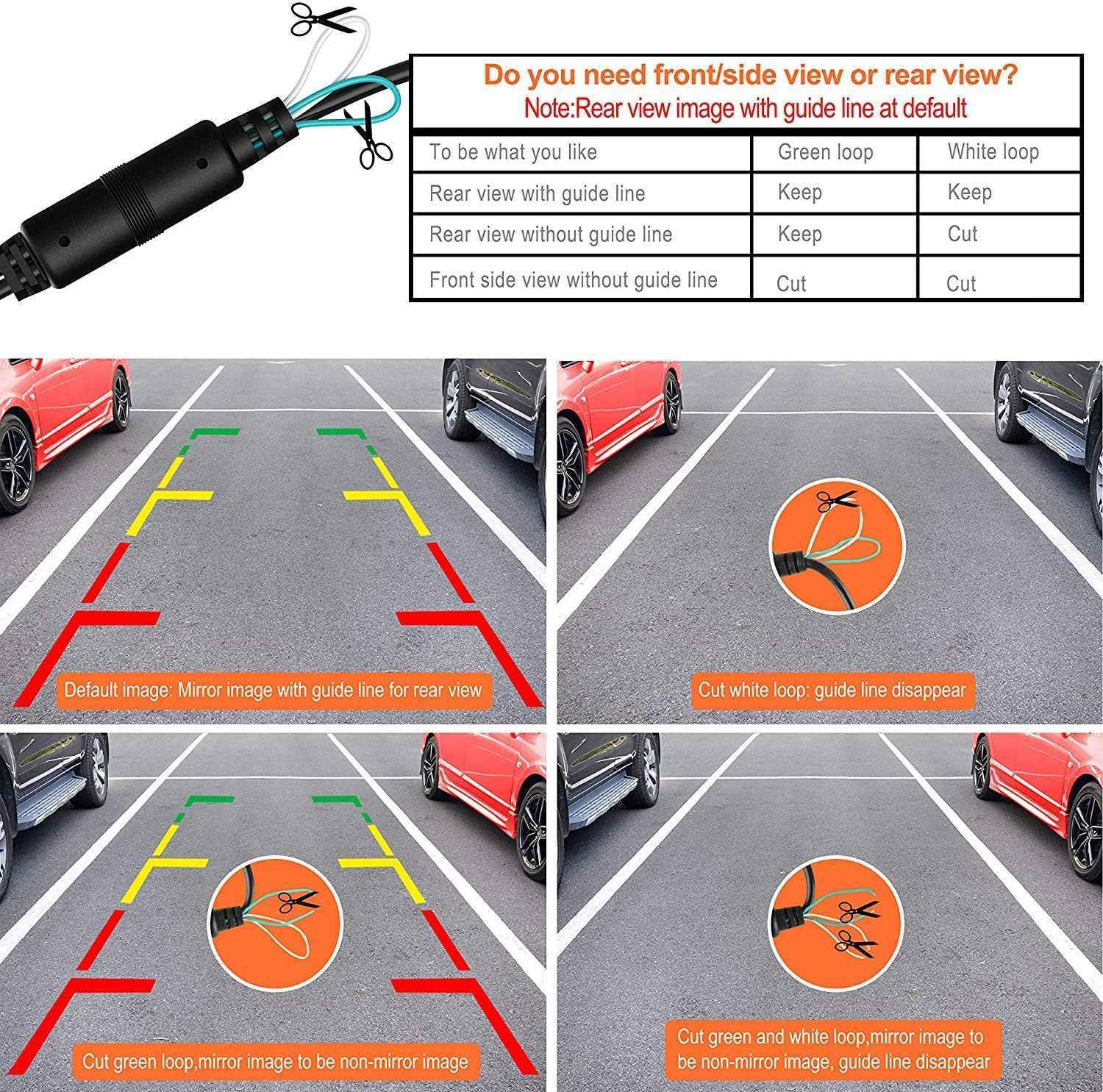 Do you need front/side view or rear view?
Note:Rear view image with guide line at default

| To be what you like | Green loop | White loop |
|---|---|---|
| Rear view with guide line | Keep | Keep |
| Rear view without guide line | Keep | Cut |
| Front side view without guide line | Cut | Cut |

Default image: Mirror image with guide line for rear view

Cut white loop: guide line disappear

Cut green loop,mirror image to be non-mirror image

Cut green and white loop,mirror image to be non-mirror image, guide line disappear