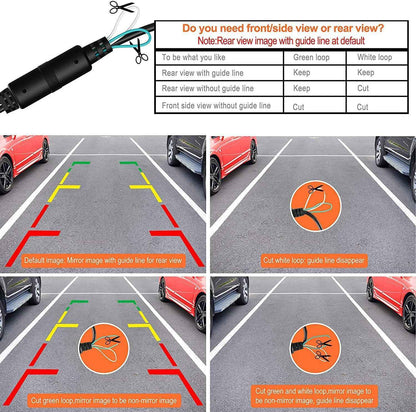 Do you need front/side view or rear view?
Note:Rear view image with guide line at default

| To be what you like | Green loop | White loop |
|---|---|---|
| Rear view with guide line | Keep | Keep |
| Rear view without guide line | Keep | Cut |
| Front side view without guide line | Cut | Cut |

Default image: Mirror image with guide line for rear view

Cut white loop: guide line disappear

Cut green loop,mirror image to be non-mirror image

Cut green and white loop,mirror image to be non-mirror image, guide line disappear